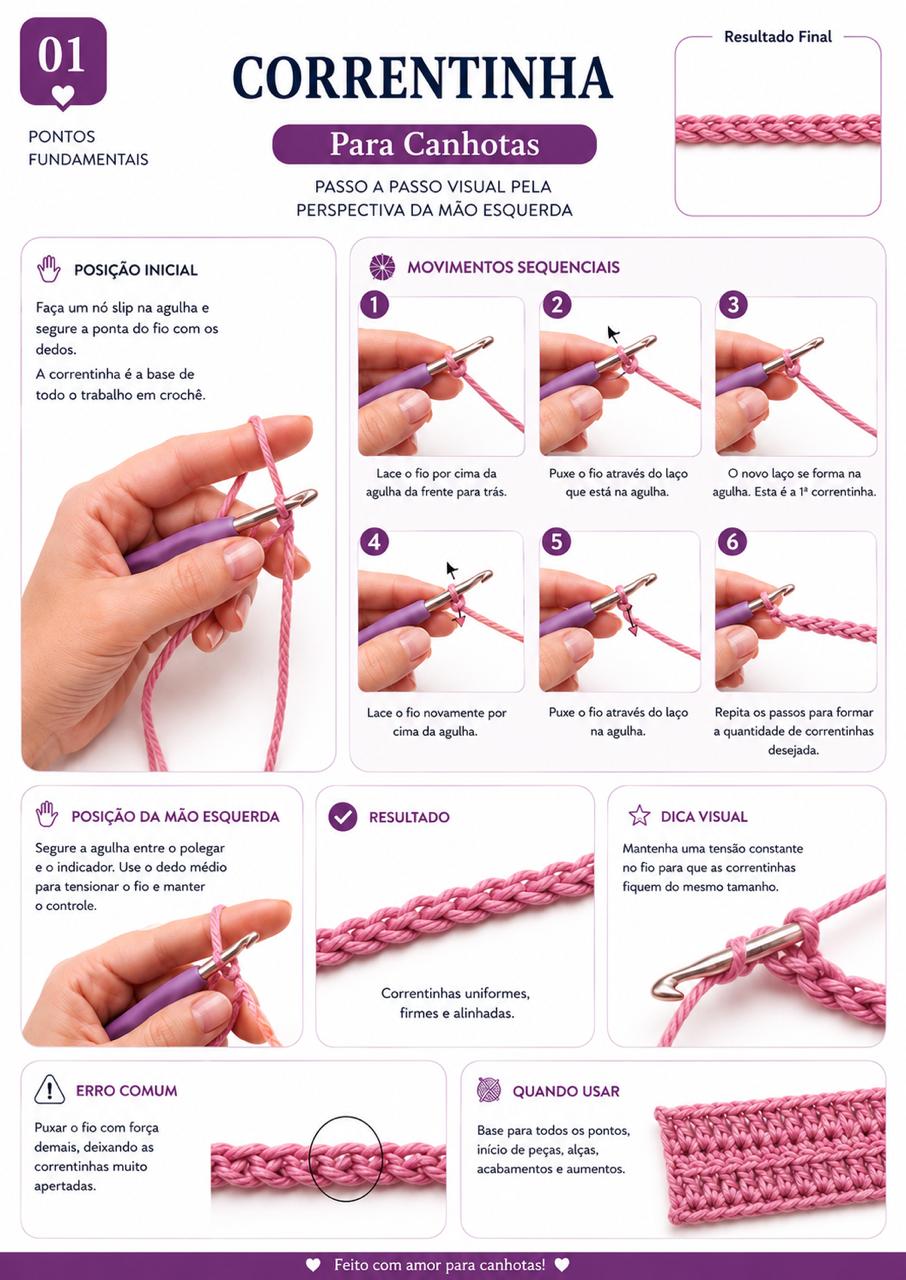 01

PONTOS FUNDAMENTAIS

CORRENTINHA

Para Canhotas

PASSO A PASSO VISUAL PELA PERSPECTIVA DA MÃO ESQUERDA

Resultado Final

POSIÇÃO INICIAL

Faça um nó slip na agulha e segure a ponta do fio com os dedos.

A correntinha é a base de todo o trabalho em crochê.

MOVIMENTOS SEQUENCIAIS

1
Lace o fio por cima da agulha da frente para trás.

2
Puxe o fio através do laço que está na agulha.

3
O novo laço se forma na agulha. Esta é a 1ª correntinha.

4
Lace o fio novamente por cima da agulha.

5
Puxe o fio através do laço na agulha.

6
Repita os passos para formar a quantidade de correntinhas desejada.

POSIÇÃO DA MÃO ESQUERDA

Segure a agulha entre o polegar e o indicador. Use o dedo médio para tensionar o fio e manter o controle.

RESULTADO

Correntinhas uniformes, firmes e alinhadas.

DICA VISUAL

Mantenha uma tensão constante no fio para que as correntinhas fiquem do mesmo tamanho.

ERRO COMUM

Puxar o fio com força demais, deixando as correntinhas muito apertadas.

QUANDO USAR

Base para todos os pontos, início de peças, alças, acabamentos e aumentos.

Feito com amor para canhotas!