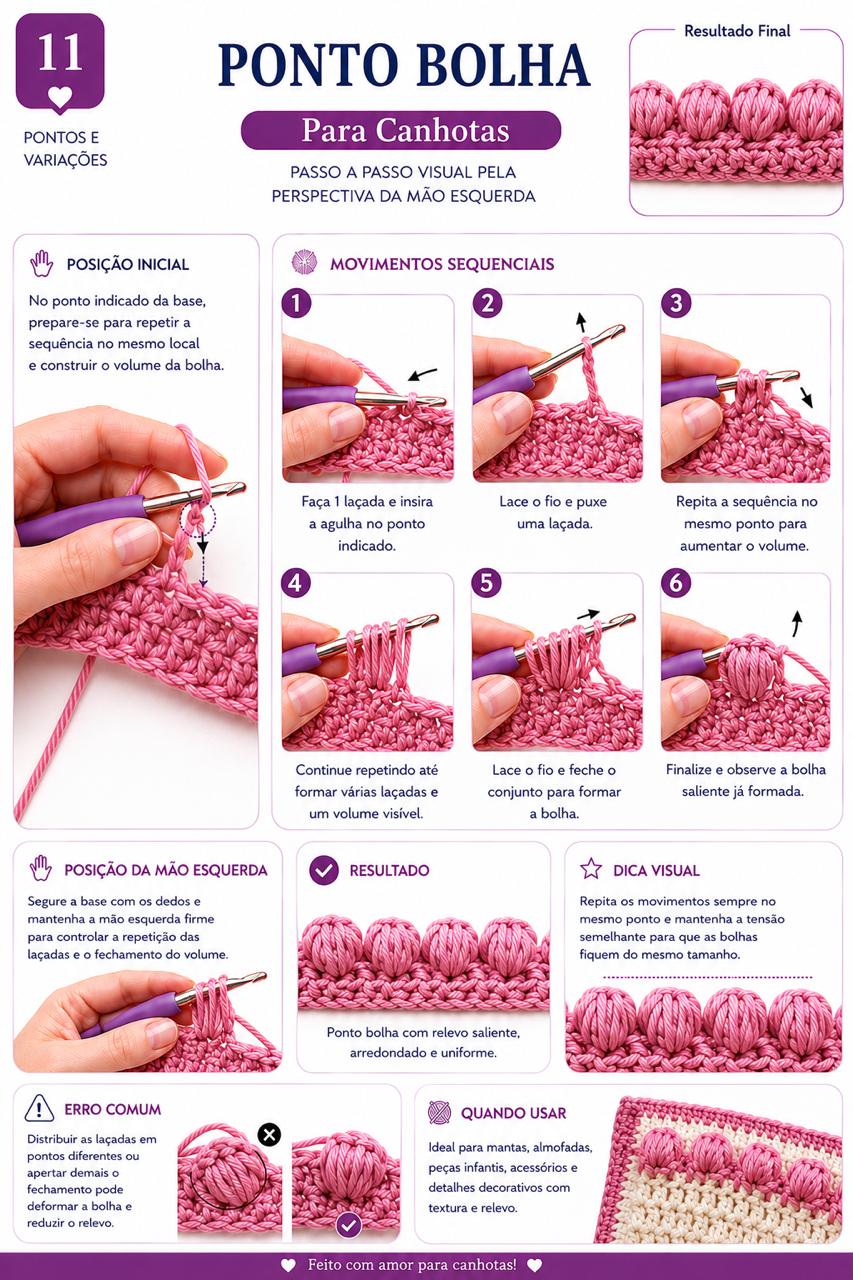 11

PONTOS E VARIAÇÕES

PONTO BOLHA

Para Canhotas

PASSO A PASSO VISUAL PELA PERSPECTIVA DA MÃO ESQUERDA

Resultado Final

POSIÇÃO INICIAL

No ponto indicado da base, prepare-se para repetir a sequência no mesmo local e construir o volume da bolha.

MOVIMENTOS SEQUENCIAIS

1
Faça 1 laçada e insira a agulha no ponto indicado.

2
Lace o fio e puxe uma laçada.

3
Repita a sequência no mesmo ponto para aumentar o volume.

4
Continue repetindo até formar várias laçadas e um volume visível.

5
Lace o fio e feche o conjunto para formar a bolha.

6
Finalize e observe a bolha saliente já formada.

POSIÇÃO DA MÃO ESQUERDA

Segure a base com os dedos e mantenha a mão esquerda firme para controlar a repetição das laçadas e o fechamento do volume.

RESULTADO

Ponto bolha com relevo saliente, arredondado e uniforme.

DICA VISUAL

Repita os movimentos sempre no mesmo ponto e mantenha a tensão semelhante para que as bolhas fiquem do mesmo tamanho.

ERRO COMUM

Distribuir as laçadas em pontos diferentes ou apertar demais o fechamento pode deformar a bolha e reduzir o relevo.

QUANDO USAR

Ideal para mantas, almofadas, peças infantis, acessórios e detalhes decorativos com textura e relevo.

Feito com amor para canhotas!