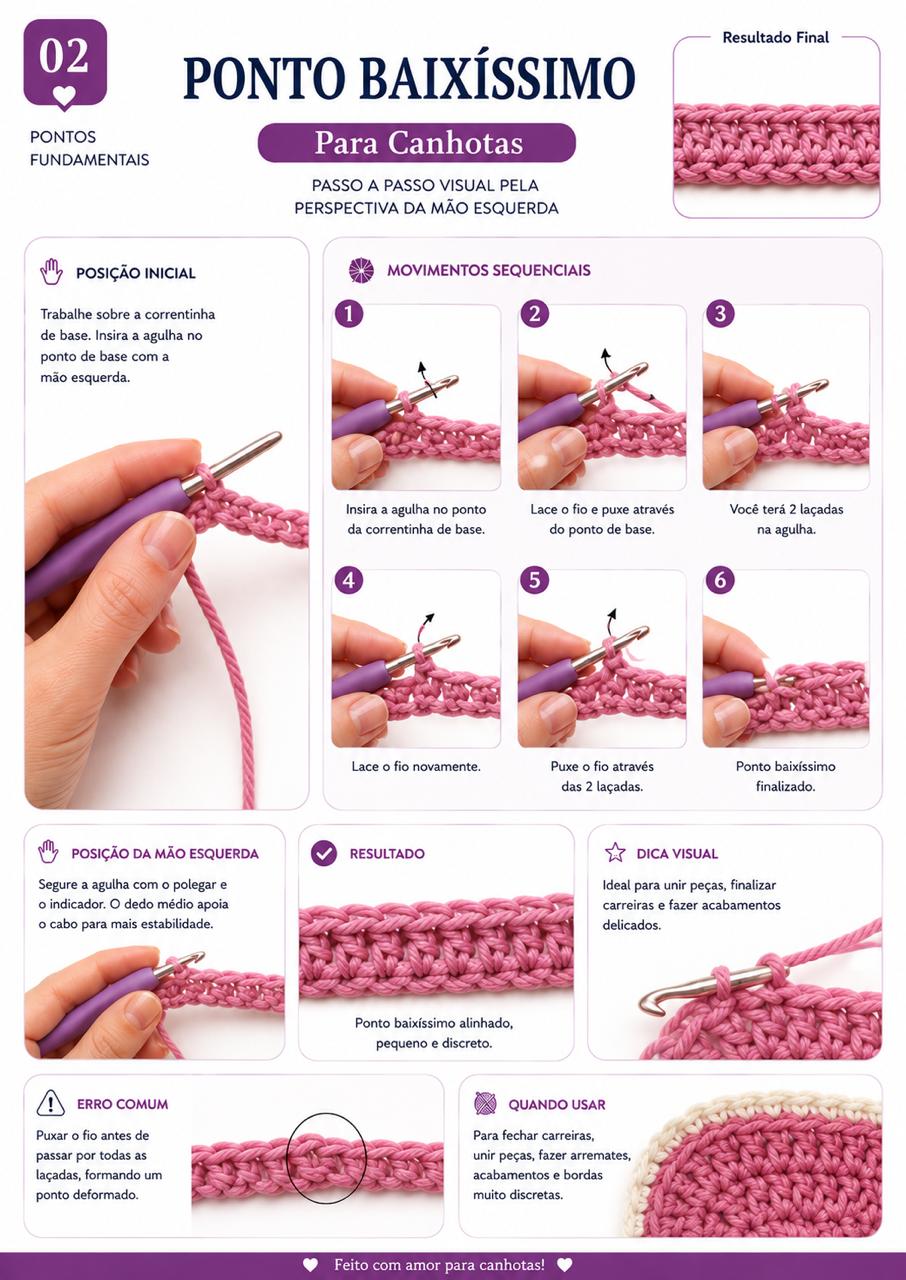 02

PONTOS FUNDAMENTAIS

PONTO BAIXÍSSIMO

Para Canhotas

PASSO A PASSO VISUAL PELA PERSPECTIVA DA MÃO ESQUERDA

Resultado Final

POSIÇÃO INICIAL

Trabalhe sobre a correntinha de base. Insira a agulha no ponto de base com a mão esquerda.

MOVIMENTOS SEQUENCIAIS

1
Insira a agulha no ponto da correntinha de base.

2
Lace o fio e puxe através do ponto de base.

3
Você terá 2 laçadas na agulha.

4
Lace o fio novamente.

5
Puxe o fio através das 2 laçadas.

6
Ponto baixíssimo finalizado.

POSIÇÃO DA MÃO ESQUERDA

Segure a agulha com o polegar e o indicador. O dedo médio apoia o cabo para mais estabilidade.

RESULTADO

Ponto baixíssimo alinhado, pequeno e discreto.

DICA VISUAL

Ideal para unir peças, finalizar carreiras e fazer acabamentos delicados.

ERRO COMUM

Puxar o fio antes de passar por todas as laçadas, formando um ponto deformado.

QUANDO USAR

Para fechar carreiras, unir peças, fazer arremates, acabamentos e bordas muito discretas.

Feito com amor para canhotas!