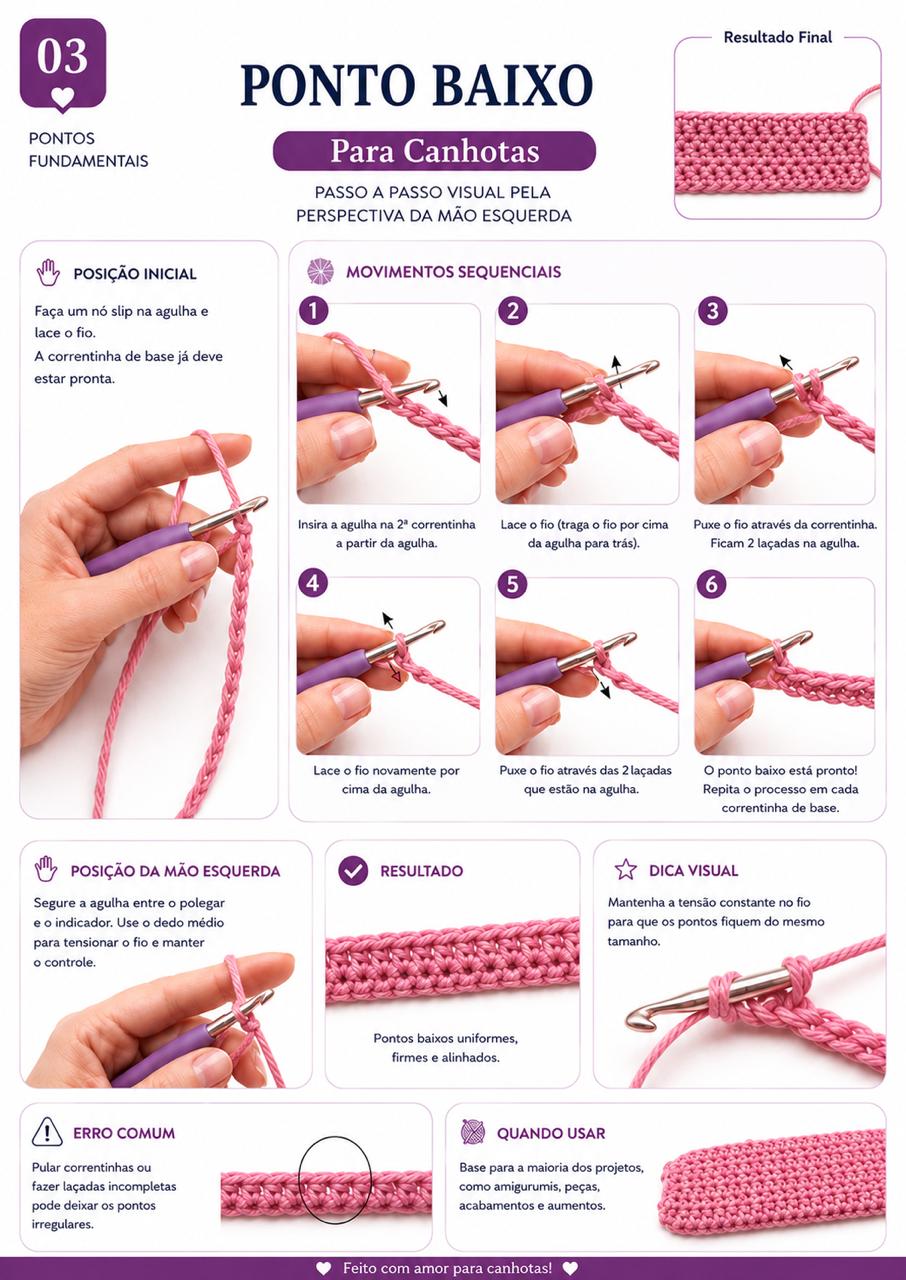 03

PONTOS FUNDAMENTAIS

PONTO BAIXO

Para Canhotas

PASSO A PASSO VISUAL PELA PERSPECTIVA DA MÃO ESQUERDA

Resultado Final

POSIÇÃO INICIAL

Faça um nó slip na agulha e lace o fio.
A correntinha de base já deve estar pronta.

MOVIMENTOS SEQUENCIAIS

1
Insira a agulha na 2ª correntinha a partir da agulha.

2
Lace o fio (traga o fio por cima da agulha para trás).

3
Puxe o fio através da correntinha. Ficam 2 laçadas na agulha.

4
Lace o fio novamente por cima da agulha.

5
Puxe o fio através das 2 laçadas que estão na agulha.

6
O ponto baixo está pronto! Repita o processo em cada correntinha de base.

POSIÇÃO DA MÃO ESQUERDA

Segure a agulha entre o polegar e o indicador. Use o dedo médio para tensionar o fio e manter o controle.

RESULTADO

Pontos baixos uniformes, firmes e alinhados.

DICA VISUAL

Mantenha a tensão constante no fio para que os pontos fiquem do mesmo tamanho.

ERRO COMUM

Pular correntinhas ou fazer laçadas incompletas pode deixar os pontos irregulares.

QUANDO USAR

Base para a maioria dos projetos, como amigurumis, peças, acabamentos e aumentos.

Feito com amor para canhotas!