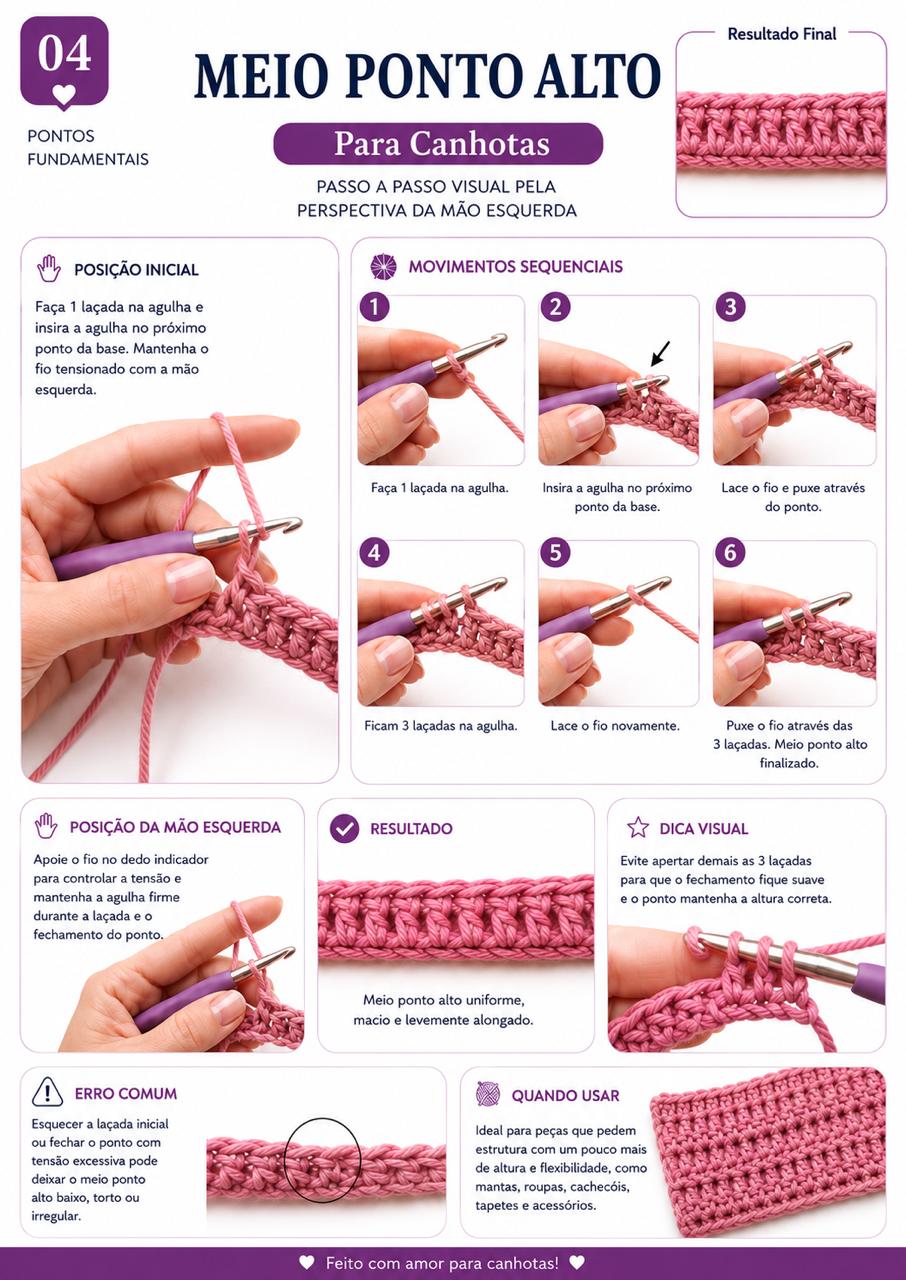 04

PONTOS FUNDAMENTAIS

MEIO PONTO ALTO

Para Canhotas

PASSO A PASSO VISUAL PELA PERSPECTIVA DA MÃO ESQUERDA

Resultado Final

POSIÇÃO INICIAL

Faça 1 laçada na agulha e insira a agulha no próximo ponto da base. Mantenha o fio tensionado com a mão esquerda.

MOVIMENTOS SEQUENCIAIS

1
Faça 1 laçada na agulha.

2
Insira a agulha no próximo ponto da base.

3
Lace o fio e puxe através do ponto.

4
Ficam 3 laçadas na agulha.

5
Lace o fio novamente.

6
Puxe o fio através das 3 laçadas. Meio ponto alto finalizado.

POSIÇÃO DA MÃO ESQUERDA

Apoie o fio no dedo indicador para controlar a tensão e mantenha a agulha firme durante a laçada e o fechamento do ponto.

RESULTADO

Meio ponto alto uniforme, macio e levemente alongado.

DICA VISUAL

Evite apertar demais as 3 laçadas para que o fechamento fique suave e o ponto mantenha a altura correta.

ERRO COMUM

Esquecer a laçada inicial ou fechar o ponto com tensão excessiva pode deixar o meio ponto alto baixo, torto ou irregular.

QUANDO USAR

Ideal para peças que pedem estrutura com um pouco mais de altura e flexibilidade, como mantas, roupas, cachecóis, tapetes e acessórios.

Feito com amor para canhotas!