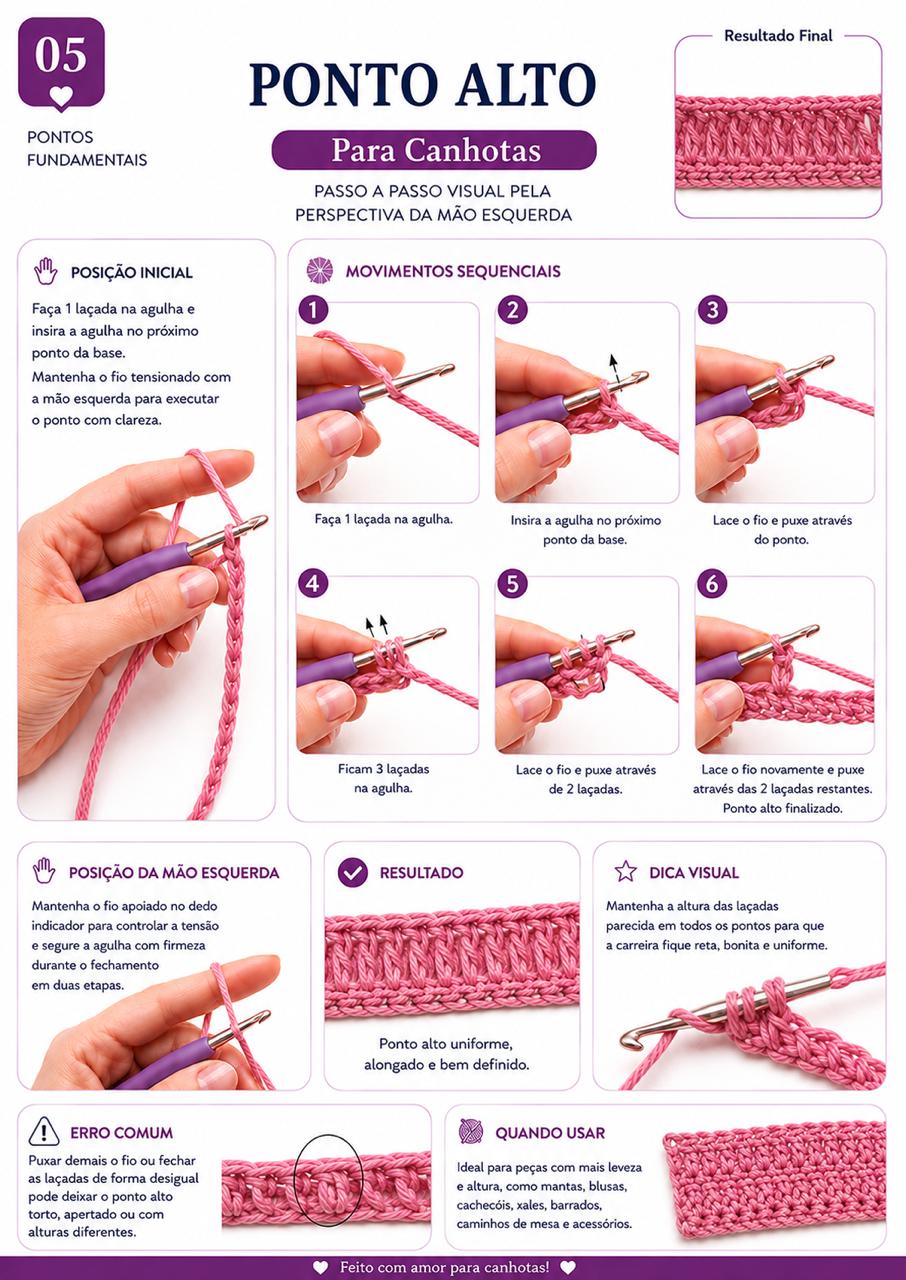 05

PONTOS FUNDAMENTAIS

PONTO ALTO

Para Canhotas

PASSO A PASSO VISUAL PELA PERSPECTIVA DA MÃO ESQUERDA

Resultado Final

POSIÇÃO INICIAL

Faça 1 laçada na agulha e insira a agulha no próximo ponto da base.

Mantenha o fio tensionado com a mão esquerda para executar o ponto com clareza.

MOVIMENTOS SEQUENCIAIS

1
Faça 1 laçada na agulha.

2
Insira a agulha no próximo ponto da base.

3
Lace o fio e puxe através do ponto.

4
Ficam 3 laçadas na agulha.

5
Lace o fio e puxe através de 2 laçadas.

6
Lace o fio novamente e puxe através das 2 laçadas restantes. Ponto alto finalizado.

POSIÇÃO DA MÃO ESQUERDA

Mantenha o fio apoiado no dedo indicador para controlar a tensão e segure a agulha com firmeza durante o fechamento em duas etapas.

RESULTADO

Ponto alto uniforme, alongado e bem definido.

DICA VISUAL

Mantenha a altura das laçadas parecida em todos os pontos para que a carreira fique reta, bonita e uniforme.

ERRO COMUM

Puxar demais o fio ou fechar as laçadas de forma desigual pode deixar o ponto alto torto, apertado ou com alturas diferentes.

QUANDO USAR

Ideal para peças com mais leveza e altura, como mantas, blusas, cachecóis, xales, barrados, caminhos de mesa e acessórios.

Feito com amor para canhotas!