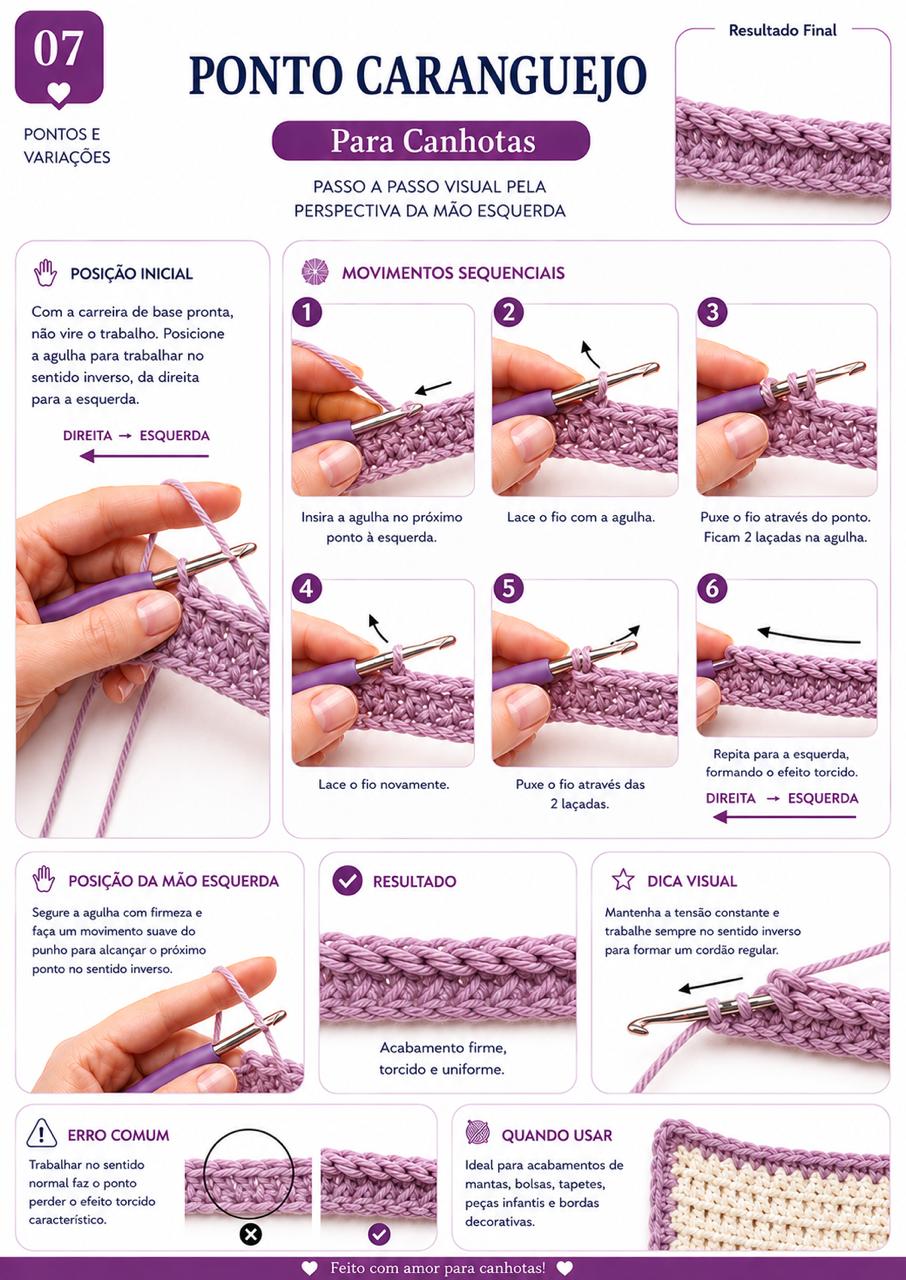 07

PONTOS E VARIAÇÕES

PONTO CARANGUEJO

Para Canhotas

PASSO A PASSO VISUAL PELA PERSPECTIVA DA MÃO ESQUERDA

Resultado Final

POSIÇÃO INICIAL

Com a carreira de base pronta, não vire o trabalho. Posicione a agulha para trabalhar no sentido inverso, da direita para a esquerda.

DIREITA → ESQUERDA

MOVIMENTOS SEQUENCIAIS

1
Insira a agulha no próximo ponto à esquerda.

2
Lace o fio com a agulha.

3
Puxe o fio através do ponto. Ficam 2 laçadas na agulha.

4
Lace o fio novamente.

5
Puxe o fio através das 2 laçadas.

6
Repita para a esquerda, formando o efeito torcido.

DIREITA → ESQUERDA

POSIÇÃO DA MÃO ESQUERDA

Segure a agulha com firmeza e faça um movimento suave do punho para alcançar o próximo ponto no sentido inverso.

RESULTADO

Acabamento firme, torcido e uniforme.

DICA VISUAL

Mantenha a tensão constante e trabalhe sempre no sentido inverso para formar um cordão regular.

ERRO COMUM

Trabalhar no sentido normal faz o ponto perder o efeito torcido característico.

QUANDO USAR

Ideal para acabamentos de mantas, bolsas, tapetes, peças infantis e bordas decorativas.

Feito com amor para canhotas!