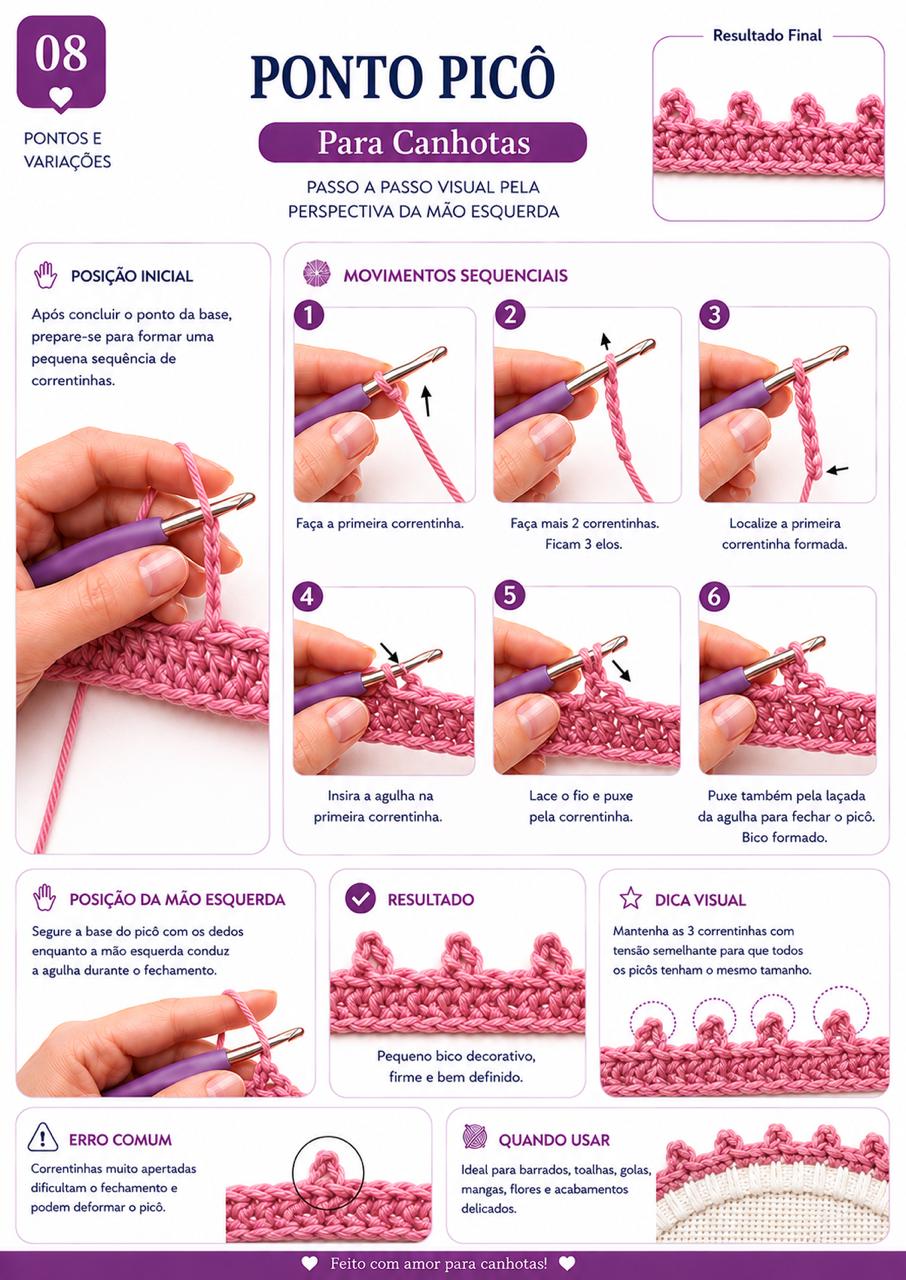 08

PONTOS E VARIAÇÕES

PONTO PICÔ

Para Canhotas

PASSO A PASSO VISUAL PELA PERSPECTIVA DA MÃO ESQUERDA

Resultado Final

POSIÇÃO INICIAL

Após concluir o ponto da base, prepare-se para formar uma pequena sequência de correntinhas.

MOVIMENTOS SEQUENCIAIS

1
Faça a primeira correntinha.

2
Faça mais 2 correntinhas. Ficam 3 elos.

3
Localize a primeira correntinha formada.

4
Insira a agulha na primeira correntinha.

5
Lace o fio e puxe pela correntinha.

6
Puxe também pela laçada da agulha para fechar o picô. Bico formado.

POSIÇÃO DA MÃO ESQUERDA

Segure a base do picô com os dedos enquanto a mão esquerda conduz a agulha durante o fechamento.

RESULTADO

Pequeno bico decorativo, firme e bem definido.

DICA VISUAL

Mantenha as 3 correntinhas com tensão semelhante para que todos os picôs tenham o mesmo tamanho.

ERRO COMUM

Correntinhas muito apertadas dificultam o fechamento e podem deformar o picô.

QUANDO USAR

Ideal para barrados, toalhas, golas, mangas, flores e acabamentos delicados.

Feito com amor para canhotas!