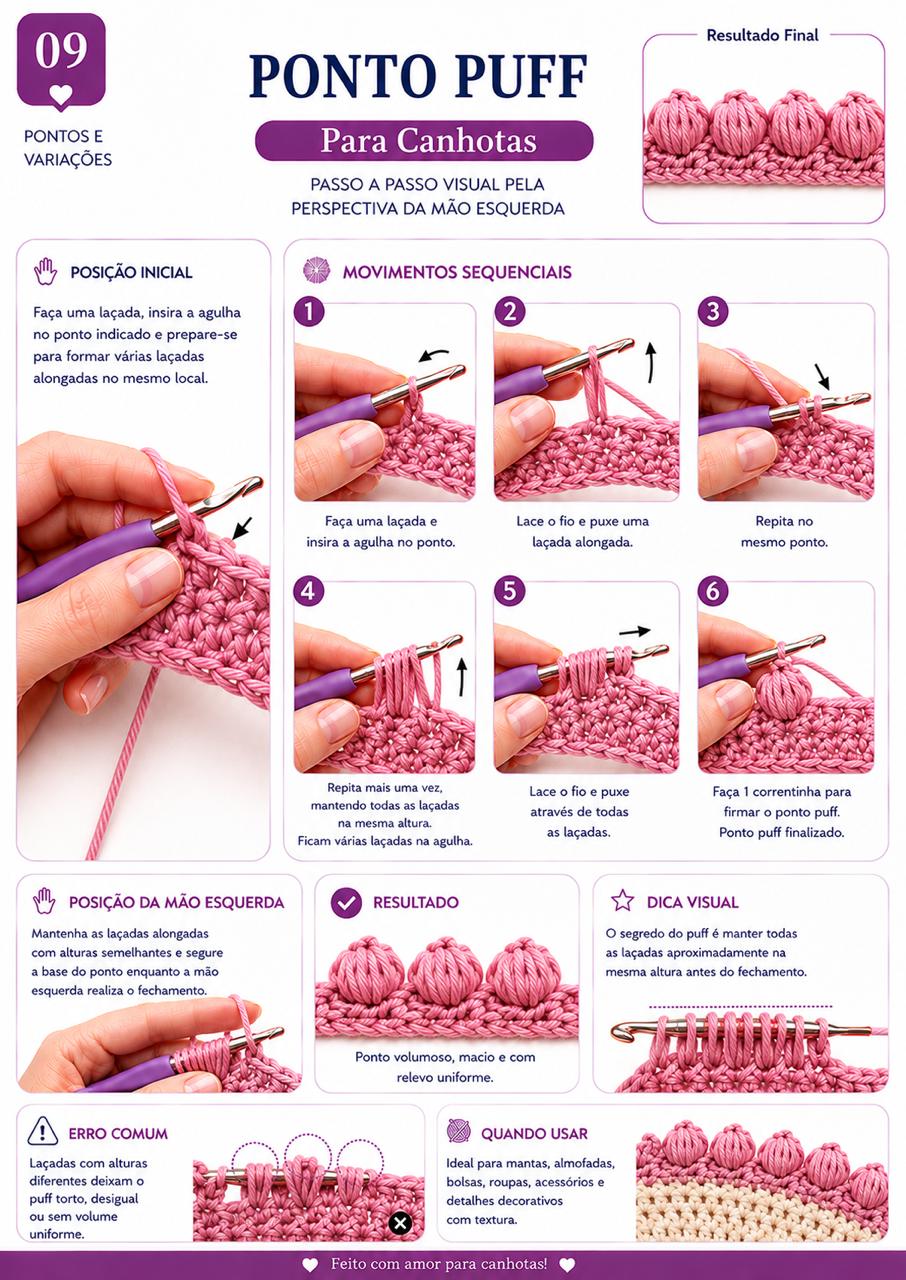 09

PONTOS E VARIAÇÕES

PONTO PUFF

Para Canhotas

PASSO A PASSO VISUAL PELA PERSPECTIVA DA MÃO ESQUERDA

Resultado Final

POSIÇÃO INICIAL

Faça uma laçada, insira a agulha no ponto indicado e prepare-se para formar várias laçadas alongadas no mesmo local.

MOVIMENTOS SEQUENCIAIS

1
Faça uma laçada e insira a agulha no ponto.

2
Lace o fio e puxe uma laçada alongada.

3
Repita no mesmo ponto.

4
Repita mais uma vez, mantendo todas as laçadas na mesma altura. Ficam várias laçadas na agulha.

5
Lace o fio e puxe através de todas as laçadas.

6
Faça 1 correntinha para firmar o ponto puff. Ponto puff finalizado.

POSIÇÃO DA MÃO ESQUERDA

Mantenha as laçadas alongadas com alturas semelhantes e segure a base do ponto enquanto a mão esquerda realiza o fechamento.

RESULTADO

Ponto volumoso, macio e com relevo uniforme.

DICA VISUAL

O segredo do puff é manter todas as laçadas aproximadamente na mesma altura antes do fechamento.

ERRO COMUM

Laçadas com alturas diferentes deixam o puff torto, desigual ou sem volume uniforme.

QUANDO USAR

Ideal para mantas, almofadas, bolsas, roupas, acessórios e detalhes decorativos com textura.

Feito com amor para canhotas!